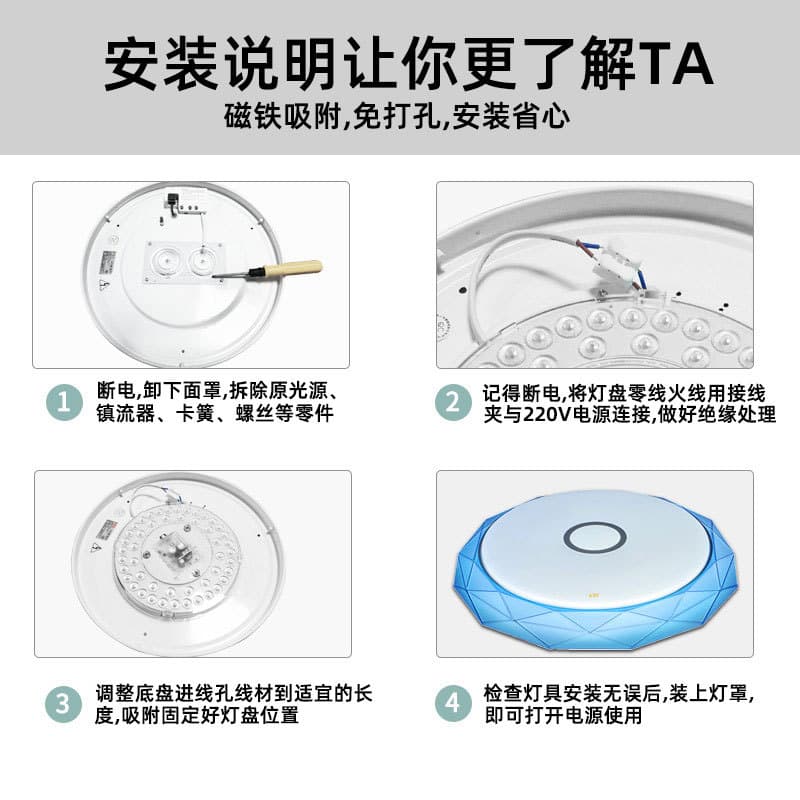 安装说明让你更了解TA
磁铁吸附,免打孔,安装省心

1 断电,卸下面罩,拆除原光源、镇流器、卡簧、螺丝等零件

2 记得断电,将灯盘零线火线用接线夹与220V电源连接,做好绝缘处理

3 调整底盘进线孔线材到适宜的长度,吸附固定好灯盘位置

4 检查灯具安装无误后,装上灯罩,即可打开电源使用