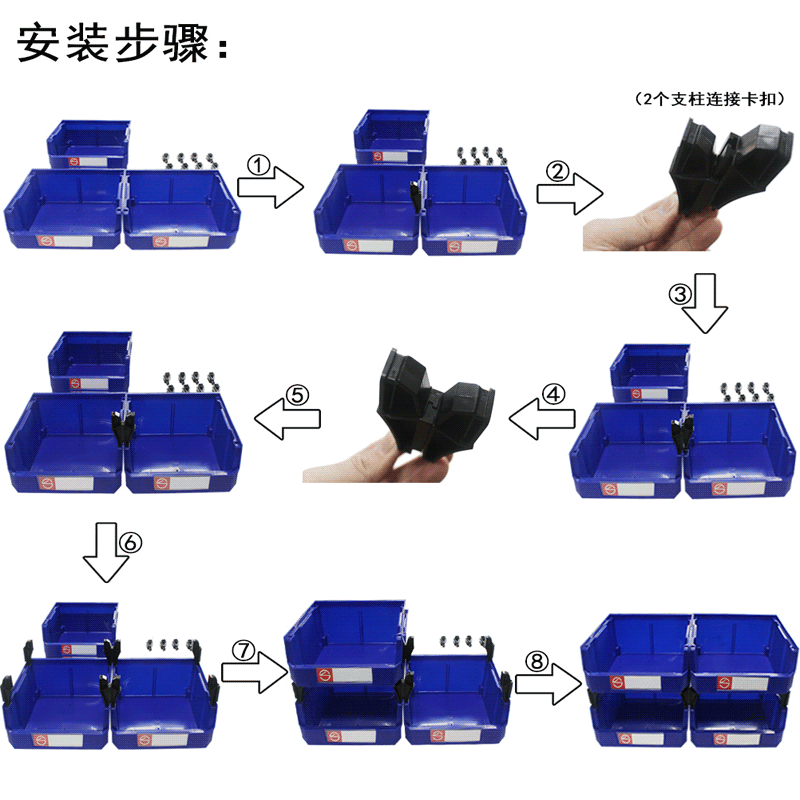 安装步骤：

（2个支柱连接卡扣）

①

②

③

④

⑤

⑥

⑦

⑧