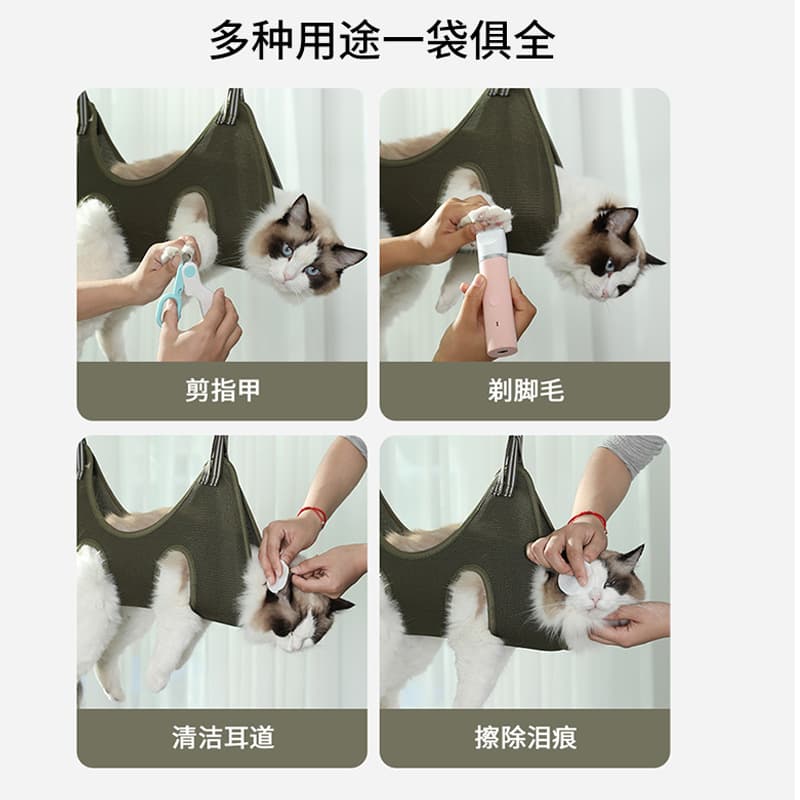 多种用途一袋俱全

剪指甲

剃脚毛

清洁耳道

擦除泪痕