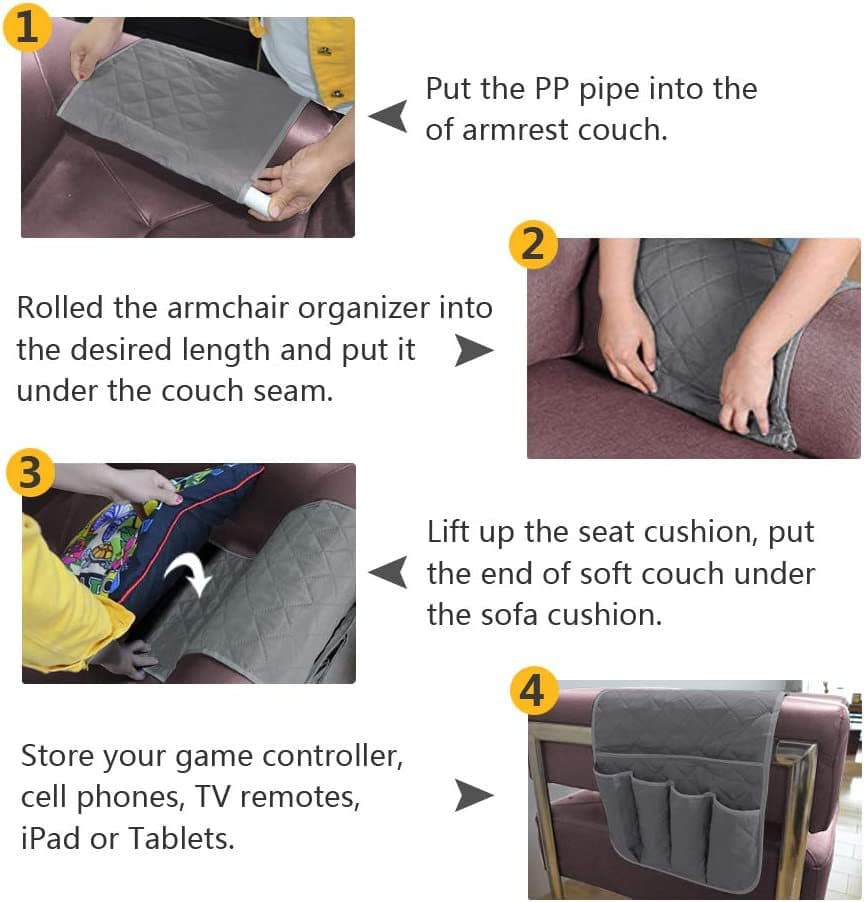 1

Put the PP pipe into the of armrest couch.

2

Rolled the armchair organizer into the desired length and put it under the couch seam.

3

Lift up the seat cushion, put the end of soft couch under the sofa cushion.

4

Store your game controller, cell phones, TV remotes, iPad or Tablets.