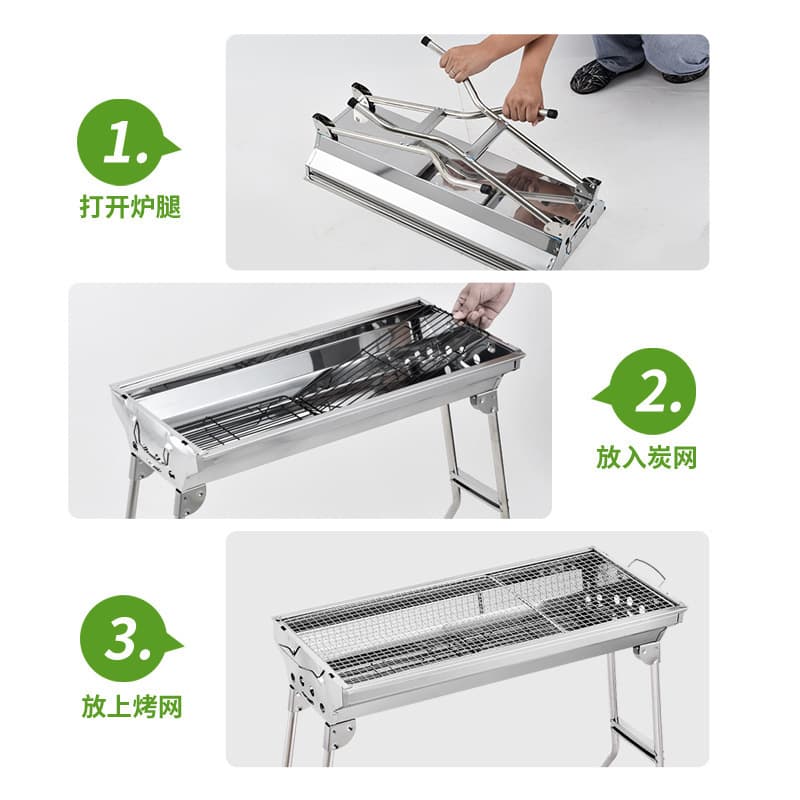 1.

打开炉腿

2.

放入炭网

3.

放上烤网