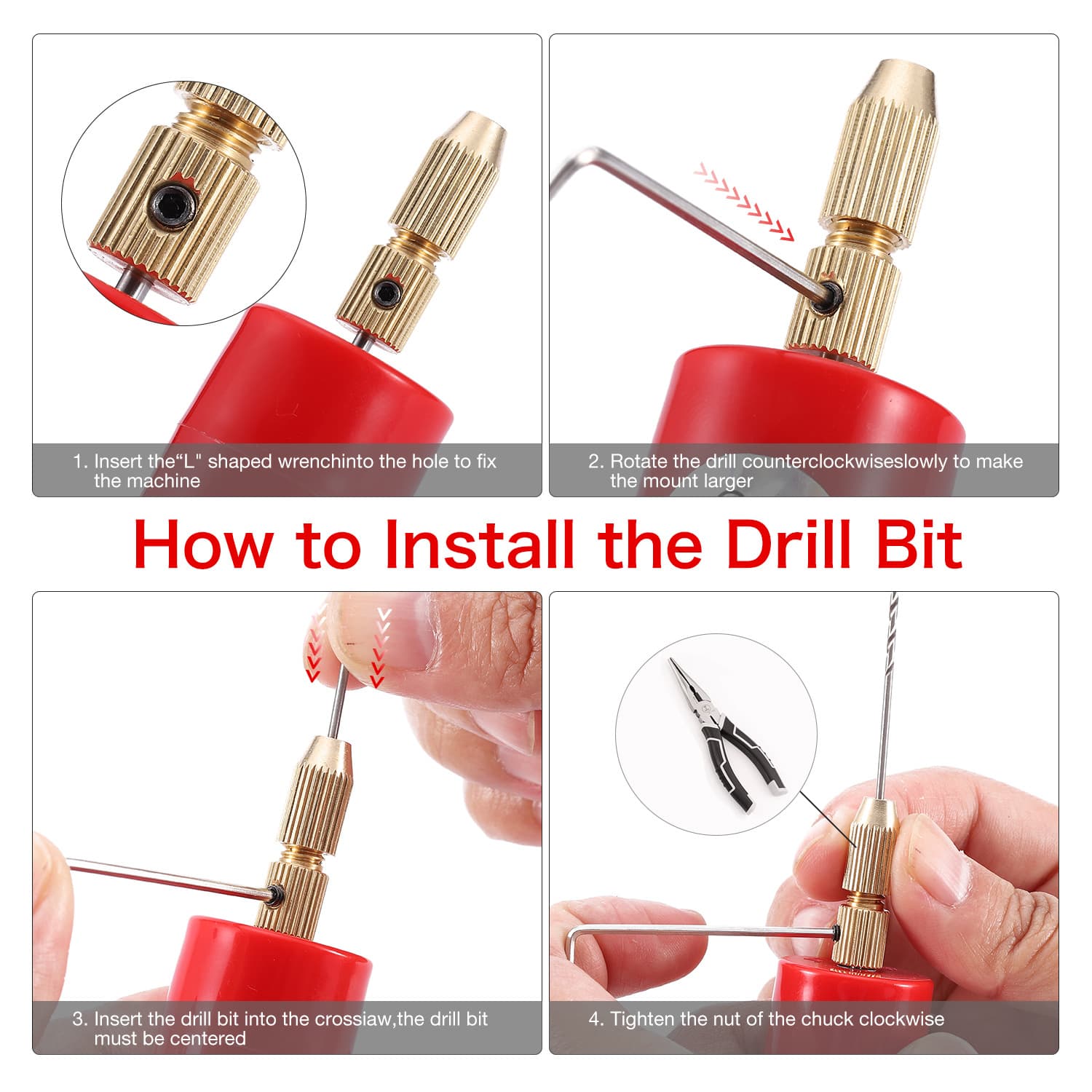 1. Insert the“L" shaped wrenchinto the hole to fix the machine

2. Rotate the drill counterclockwiseslowly to make the mount larger

How to Install the Drill Bit

3. Insert the drill bit into the crossiaw,the drill bit must be centered

4. Tighten the nut of the chuck clockwise