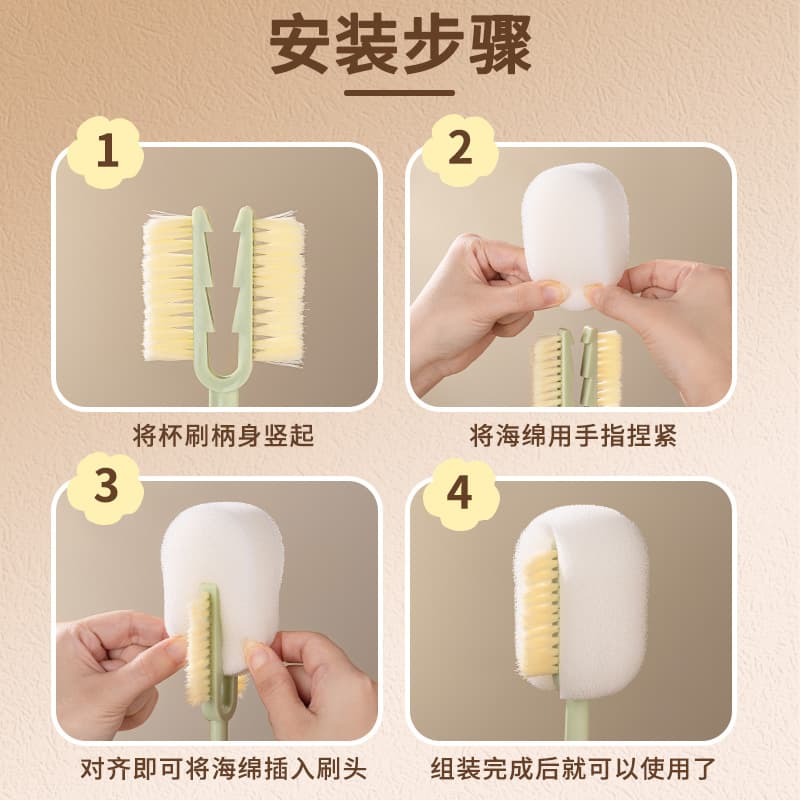 安装步骤

1

将杯刷柄身竖起

2

将海绵用手指捏紧

3

对齐即可将海绵插入刷头

4

组装完成后就可以使用了